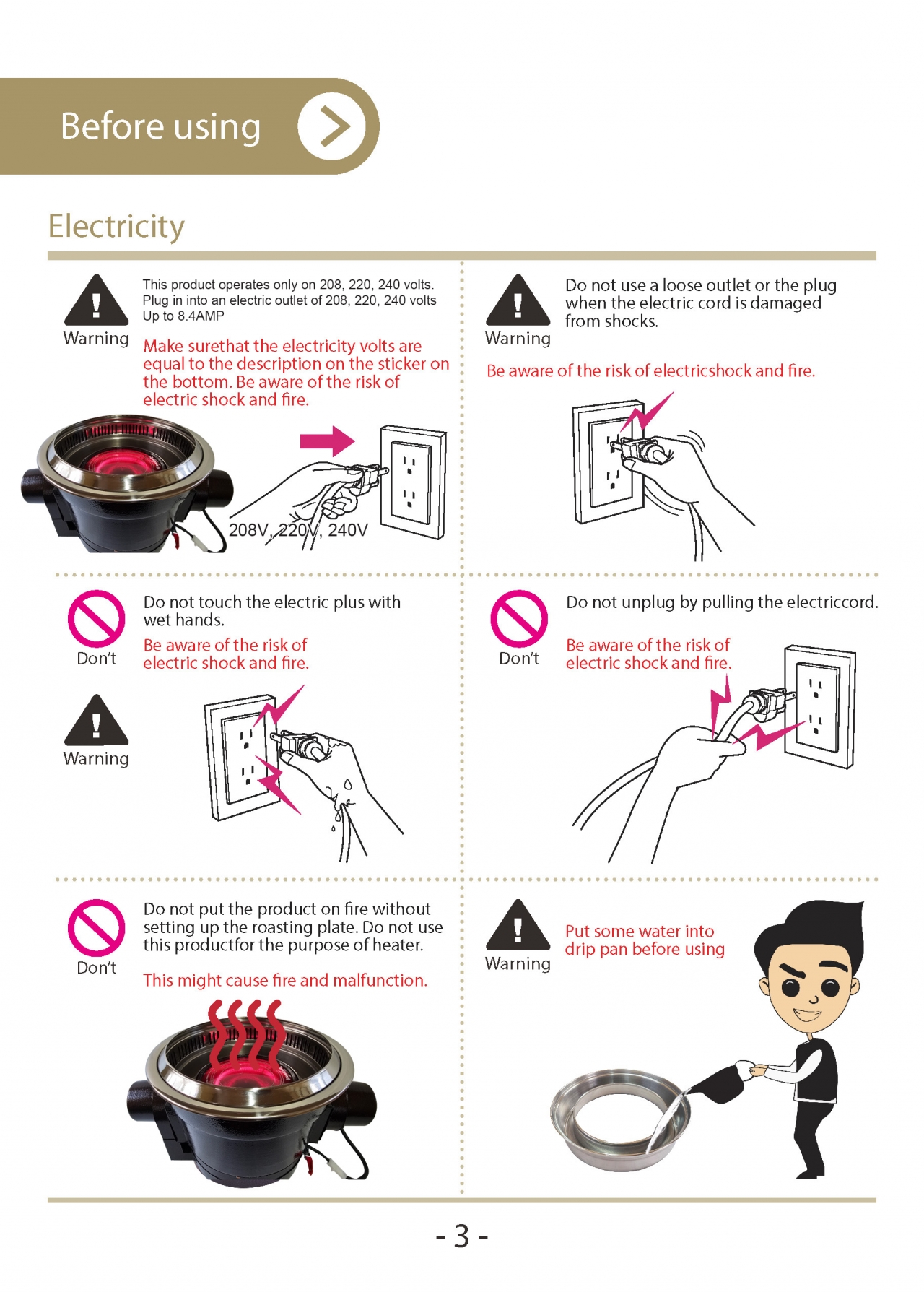 Before using

Electricity

Warning

This product operates only on 208, 220, 240 volts. Plug in into an electric outlet of 208, 220, 240 volts Up to 8.4AMP

Make surethat the electricity volts are equal to the description on the sticker on the bottom. Be aware of the risk of electric shock and fire.

208V, 220V, 240V

Warning

Do not use a loose outlet or the plug when the electric cord is damaged from shocks.

Be aware of the risk of electricshock and fire.

Don't

Do not touch the electric plus with wet hands.

Be aware of the risk of electric shock and fire.

Warning

Don't

Do not unplug by pulling the electriccord.

Be aware of the risk of electric shock and fire.

Don't

Do not put the product on fire without setting up the roasting plate. Do not use this productfor the purpose of heater.

This might cause fire and malfunction.

Warning

Put some water into drip pan before using

- 3 -